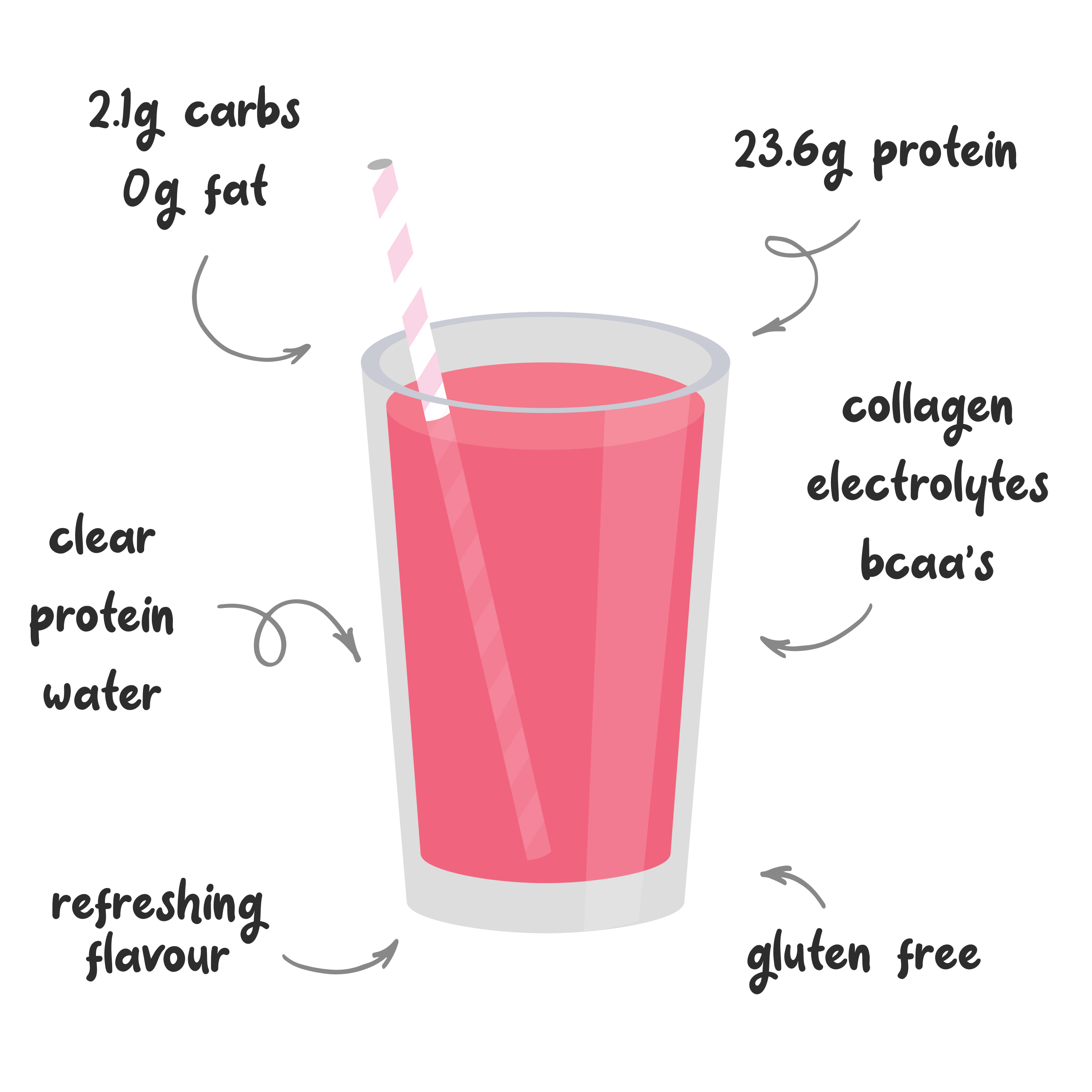 2.1g carbs
0g fat

23.6g protein

collagen
electrolytes
bcaa's

clear
protein
water

refreshing
flavour

gluten free