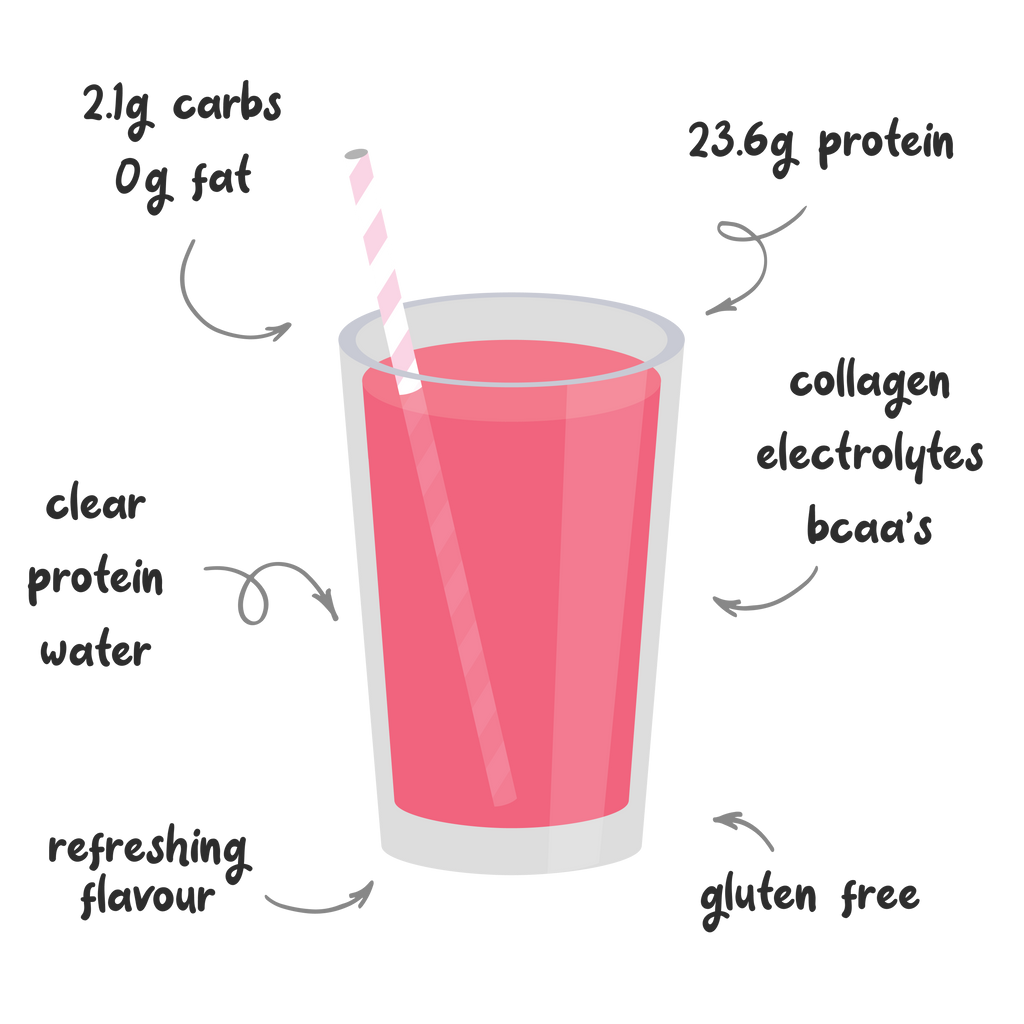 2.1g carbs
0g fat

23.6g protein

collagen
electrolytes
bcaa's

clear
protein
water

refreshing
flavour

gluten free