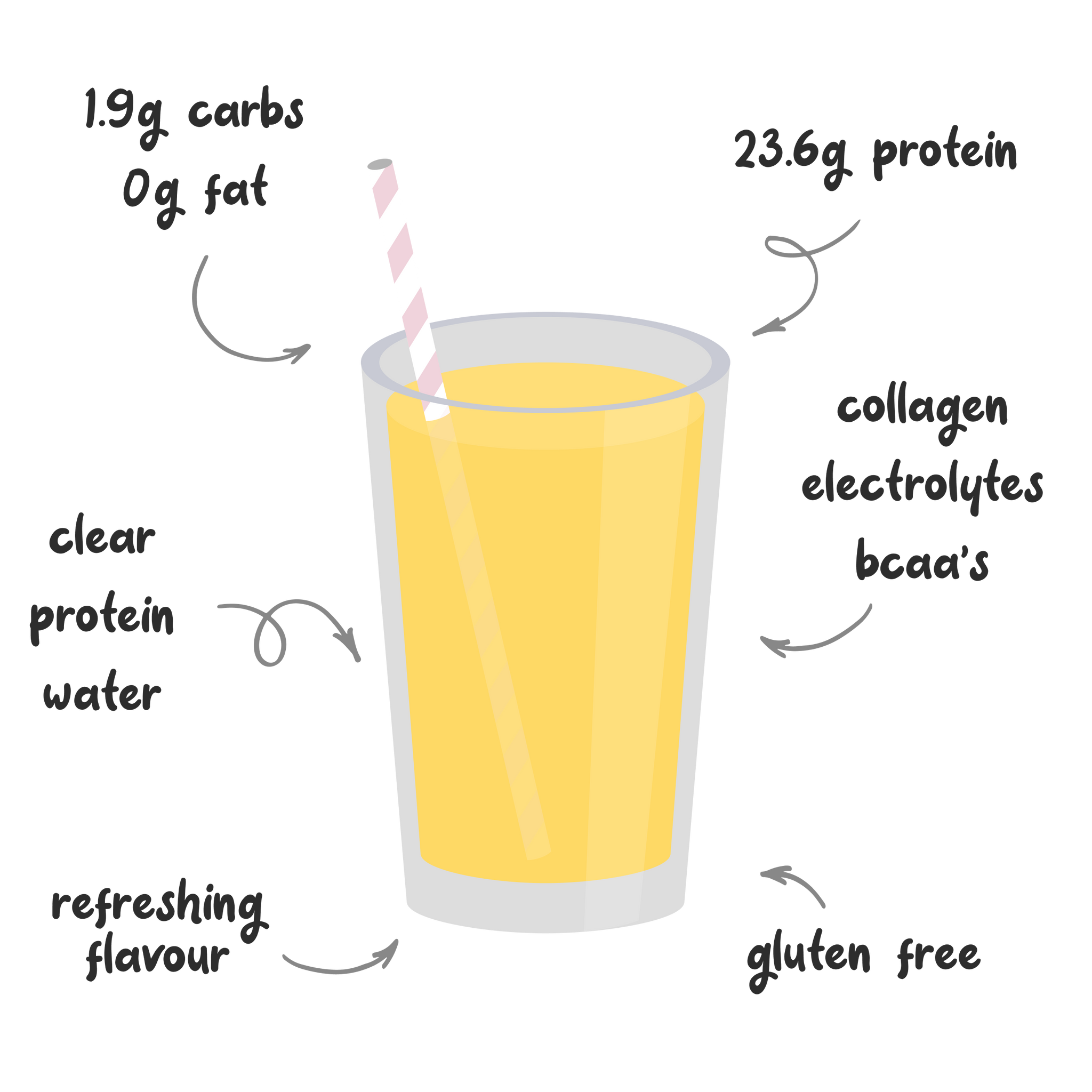 1.9g carbs
0g fat

23.6g protein

collagen
electrolytes
bcaa's

clear
protein
water

refreshing
flavour

gluten free