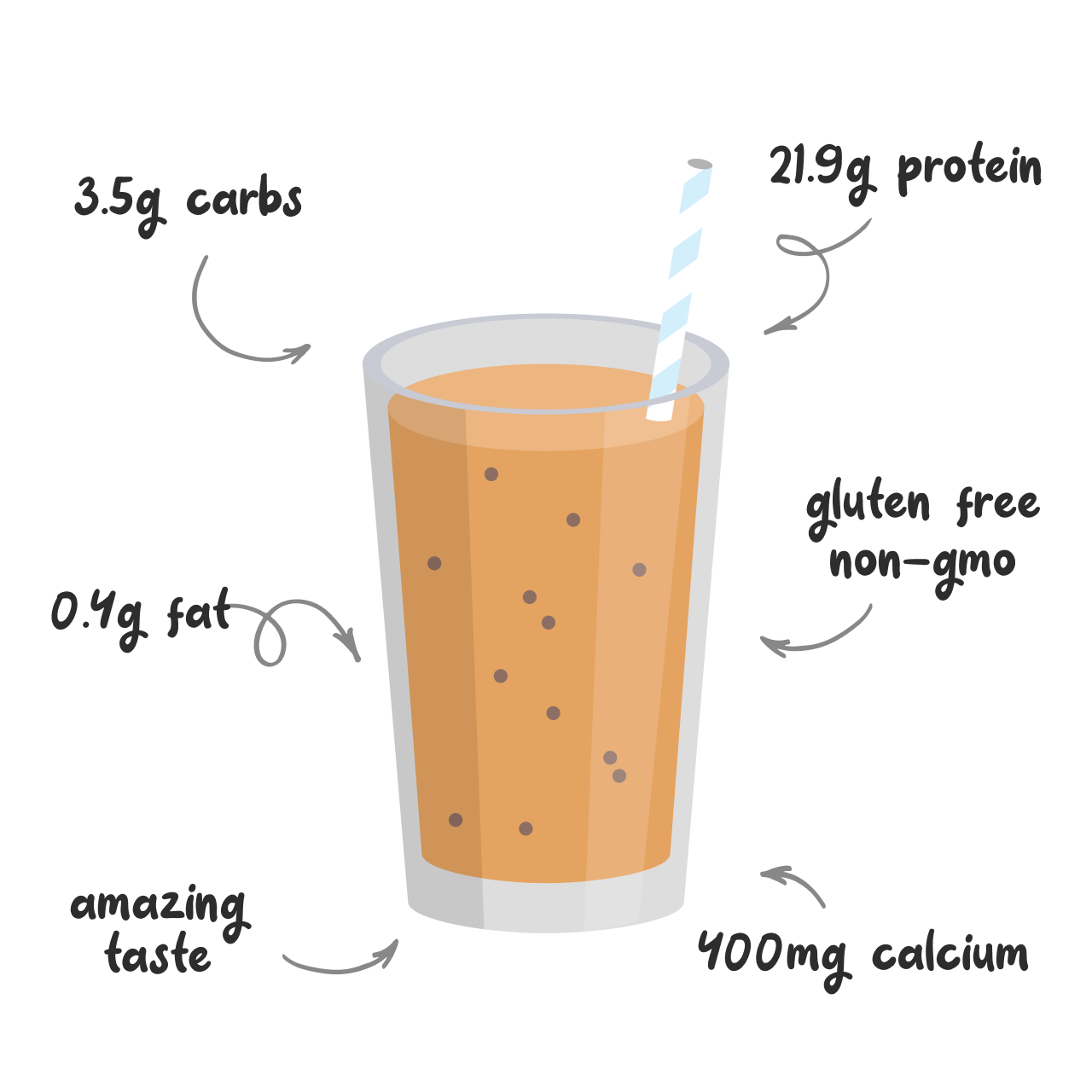 3.5g carbs

21.9g protein

gluten free
non-gmo

0.4g fat

amazing
taste

400mg calcium